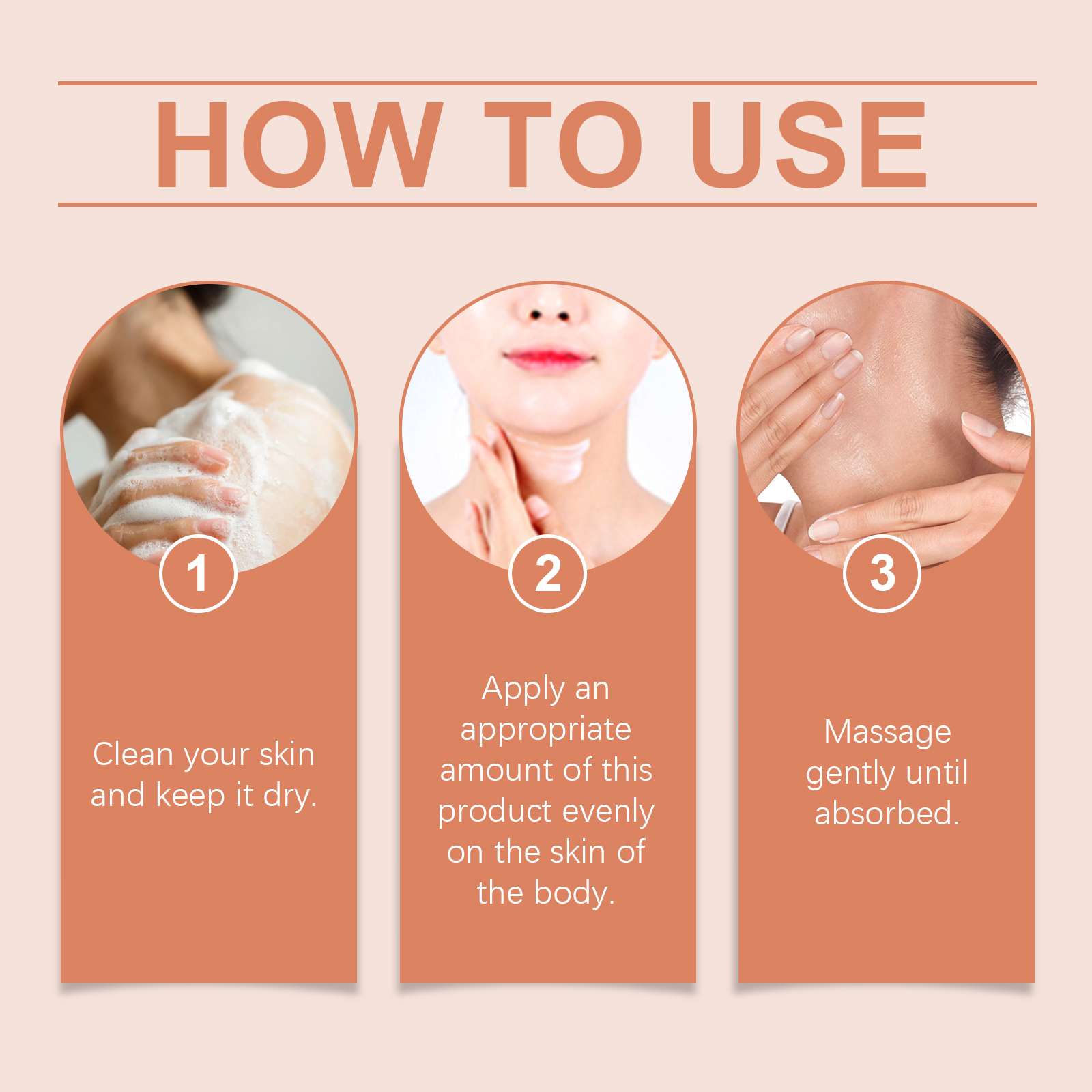 HOW TO USE

1

Clean your skin and keep it dry.

2

Apply an appropriate amount of this product evenly on the skin of the body.

3

Massage gently until absorbed.