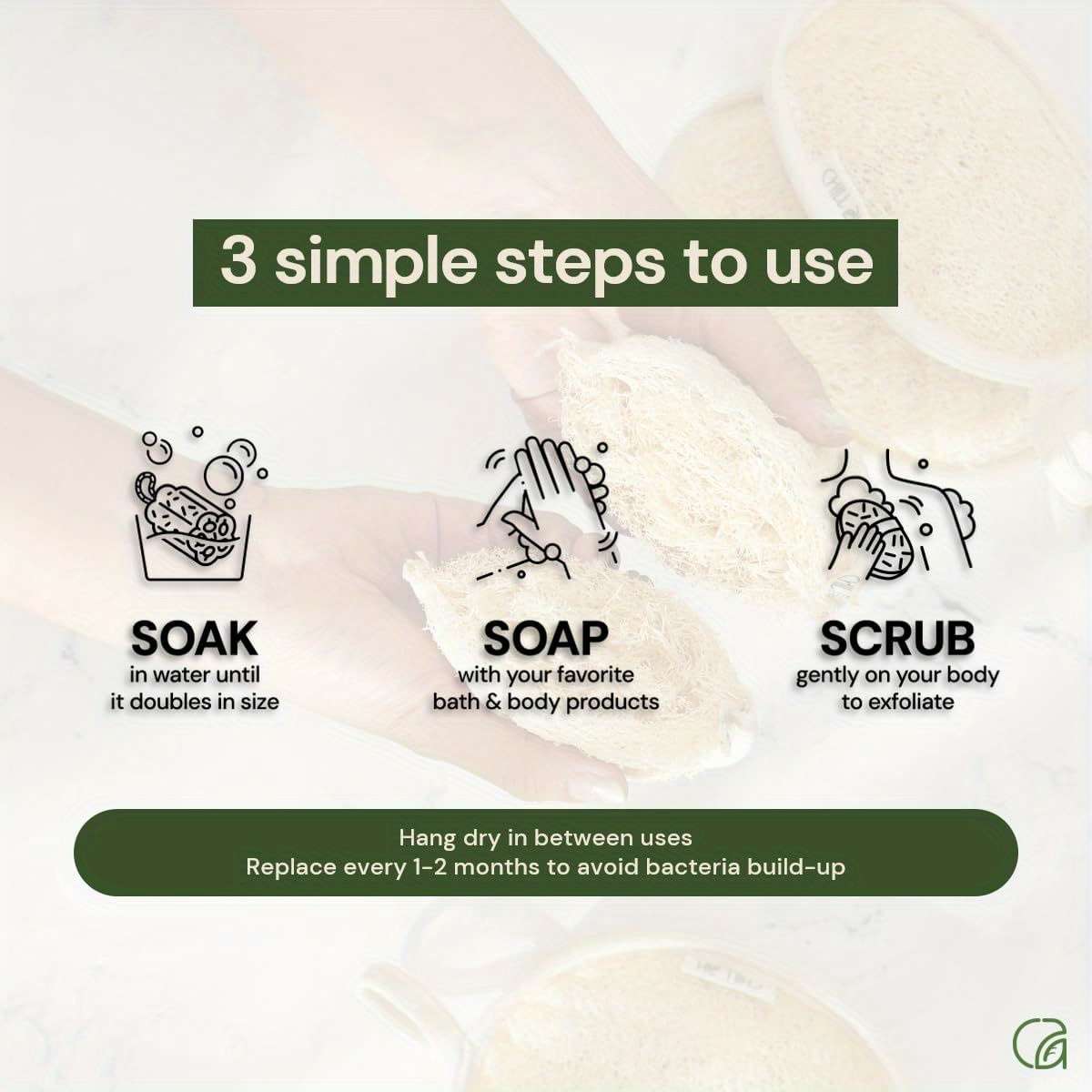 3 simple steps to use

SOAK
in water until it doubles in size

SOAP
with your favorite bath & body products

SCRUB
gently on your body to exfoliate

Hang dry in between uses
Replace every 1-2 months to avoid bacteria build-up