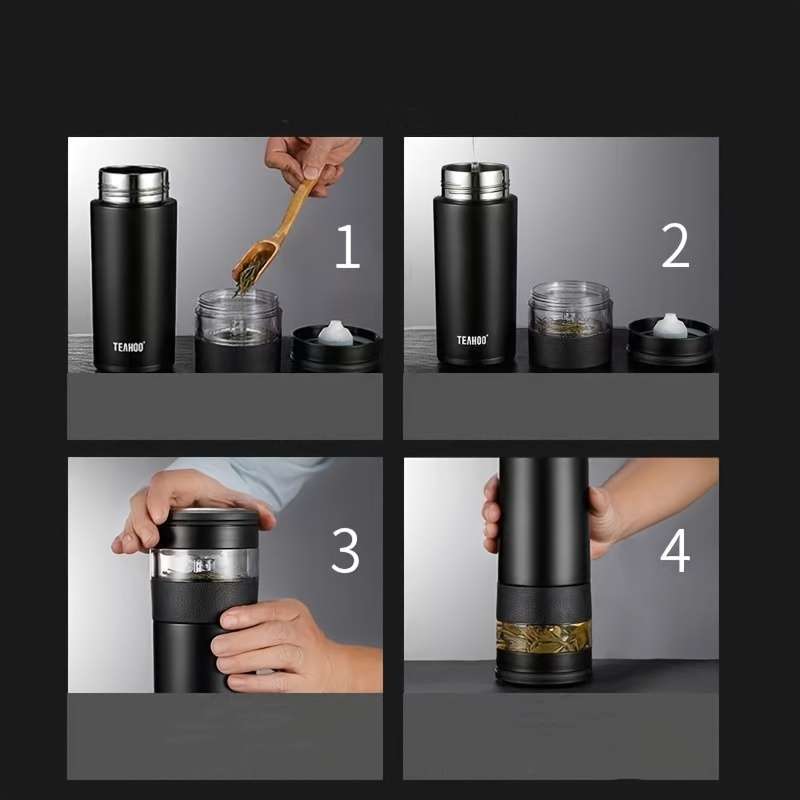 TEAHOO
1

TEAHOO
2

3

4