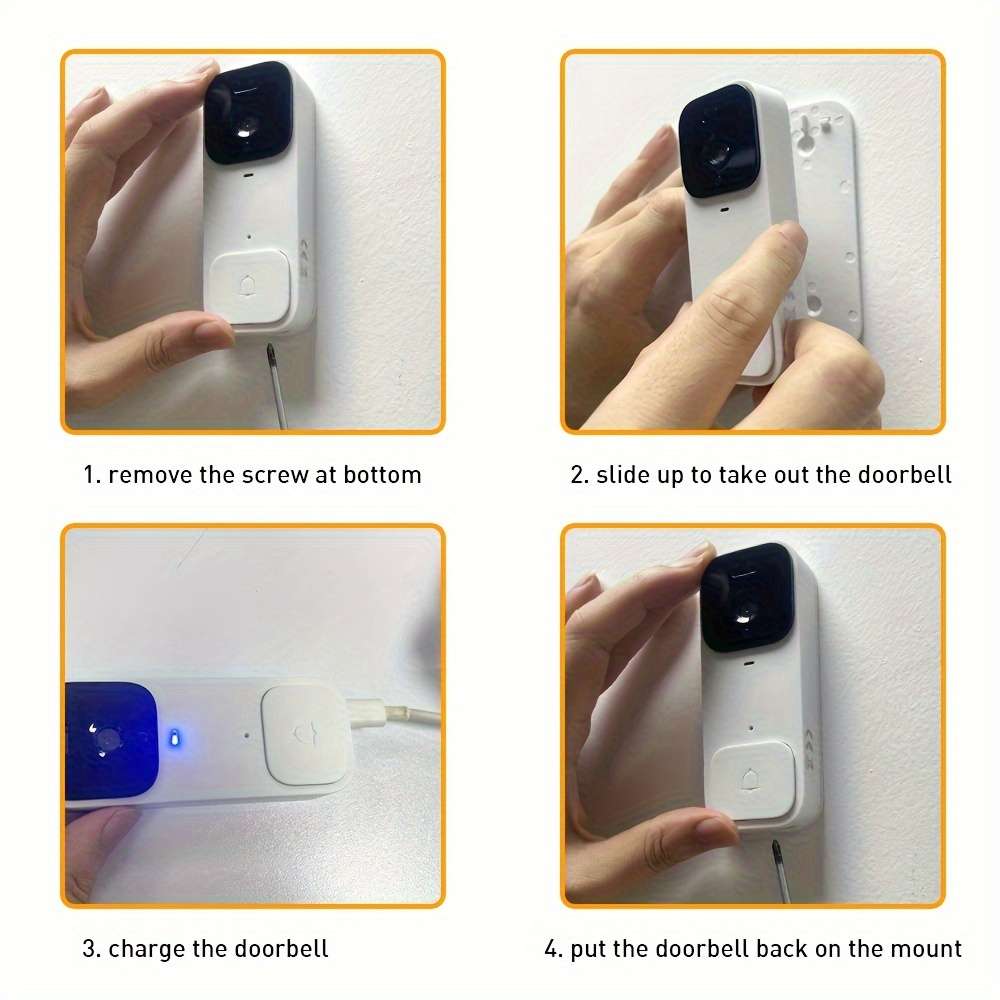 1. remove the screw at bottom

2. slide up to take out the doorbell

3. charge the doorbell

4. put the doorbell back on the mount