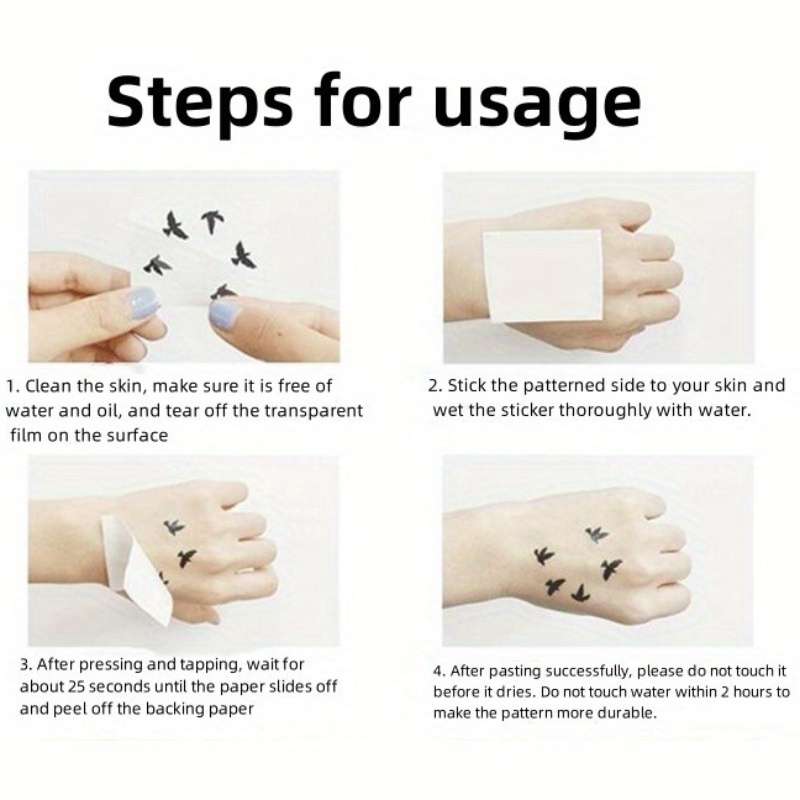 Steps for usage

1. Clean the skin, make sure it is free of water and oil, and tear off the transparent film on the surface

2. Stick the patterned side to your skin and wet the sticker thoroughly with water.

3. After pressing and tapping, wait for about 25 seconds until the paper slides off and peel off the backing paper

4. After pasting successfully, please do not touch it before it dries. Do not touch water within 2 hours to make the pattern more durable.