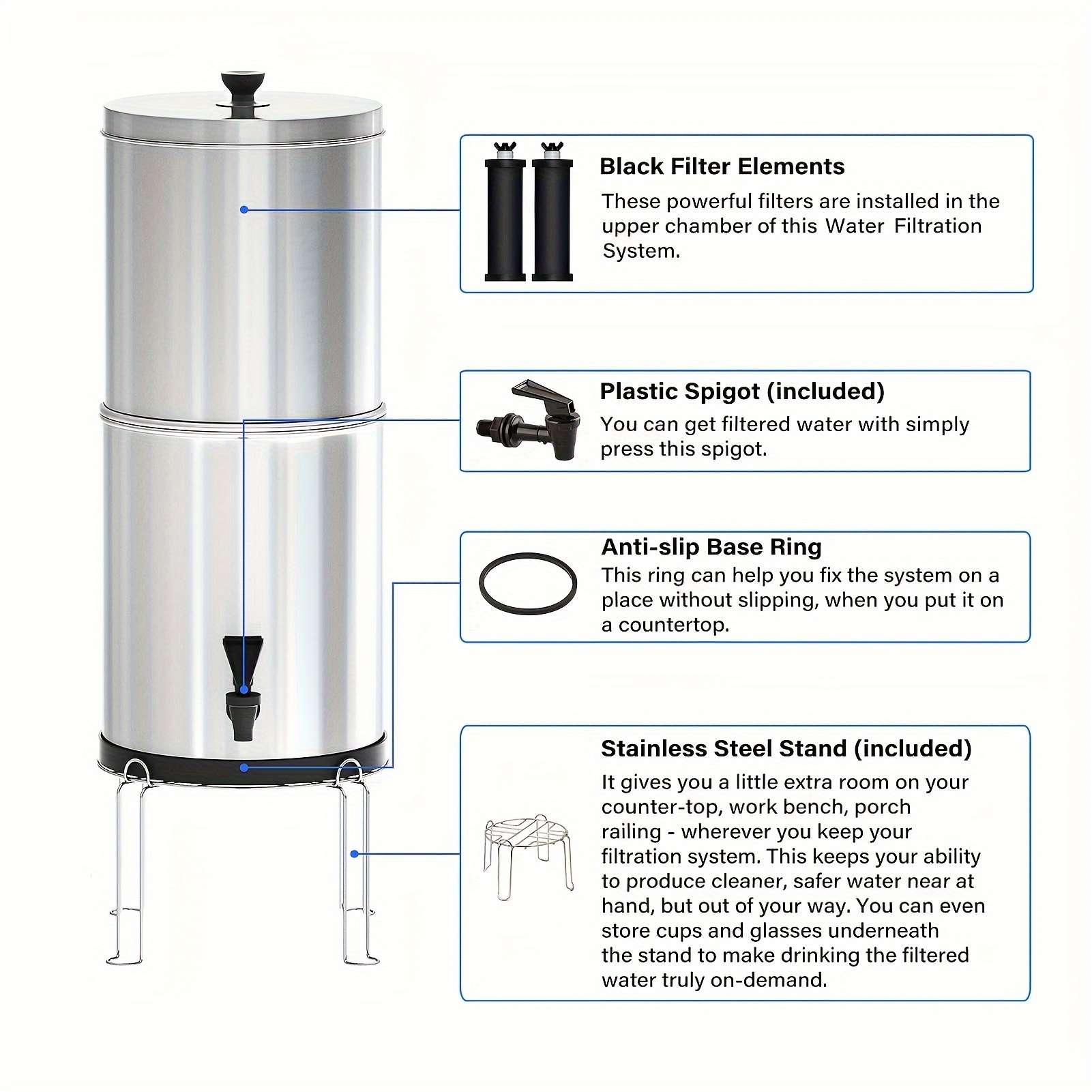 Black Filter Elements
These powerful filters are installed in the upper chamber of this Water Filtration System.

Plastic Spigot (included)
You can get filtered water with simply press this spigot.

Anti-slip Base Ring
This ring can help you fix the system on a place without slipping, when you put it on a countertop.

Stainless Steel Stand (included)
It gives you a little extra room on your counter-top, work bench, porch railing - wherever you keep your filtration system. This keeps your ability to produce cleaner, safer water near at hand, but out of your way. You can even store cups and glasses underneath the stand to make drinking the filtered water truly on-demand.