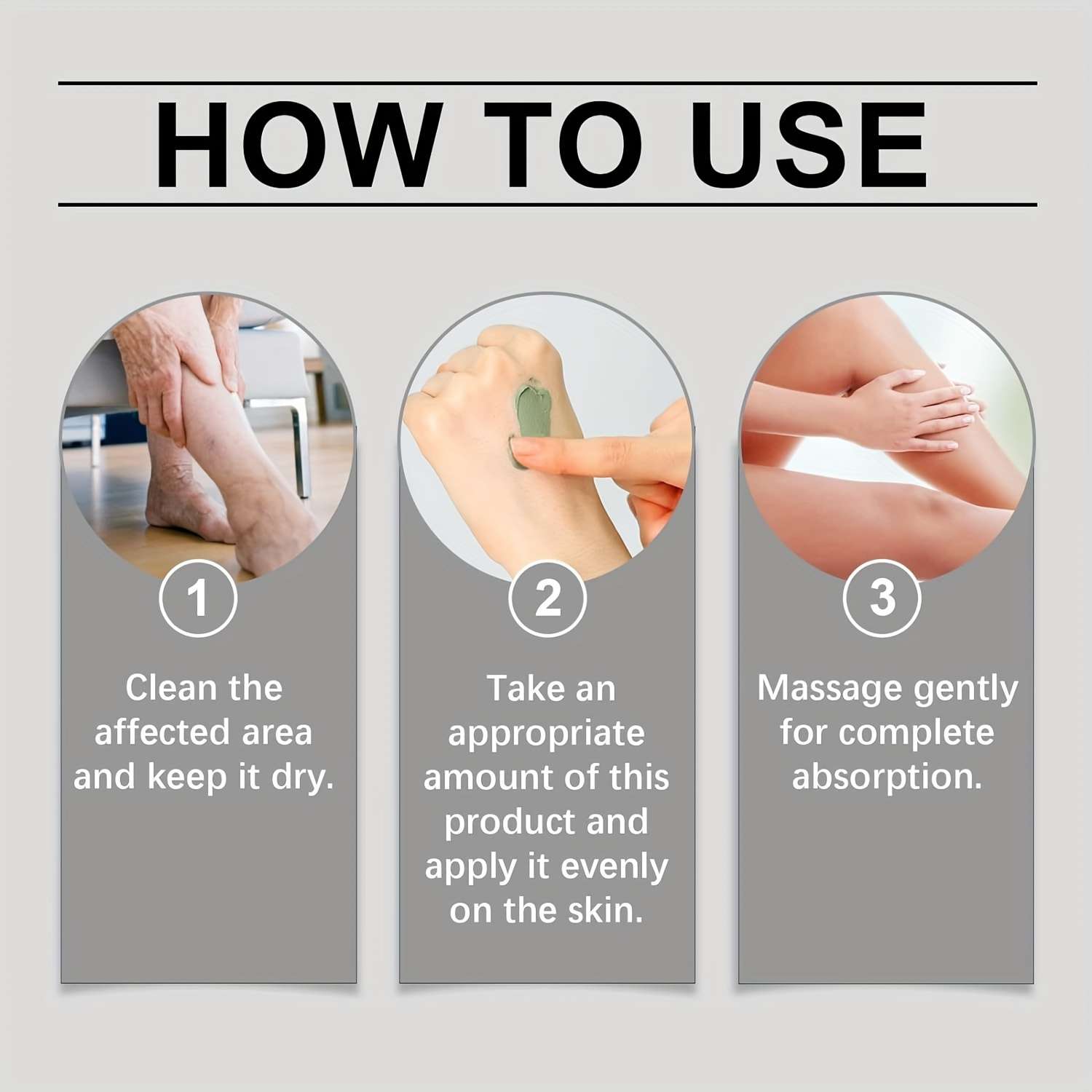 HOW TO USE

1

Clean the affected area and keep it dry.

2

Take an appropriate amount of this product and apply it evenly on the skin.

3

Massage gently for complete absorption.